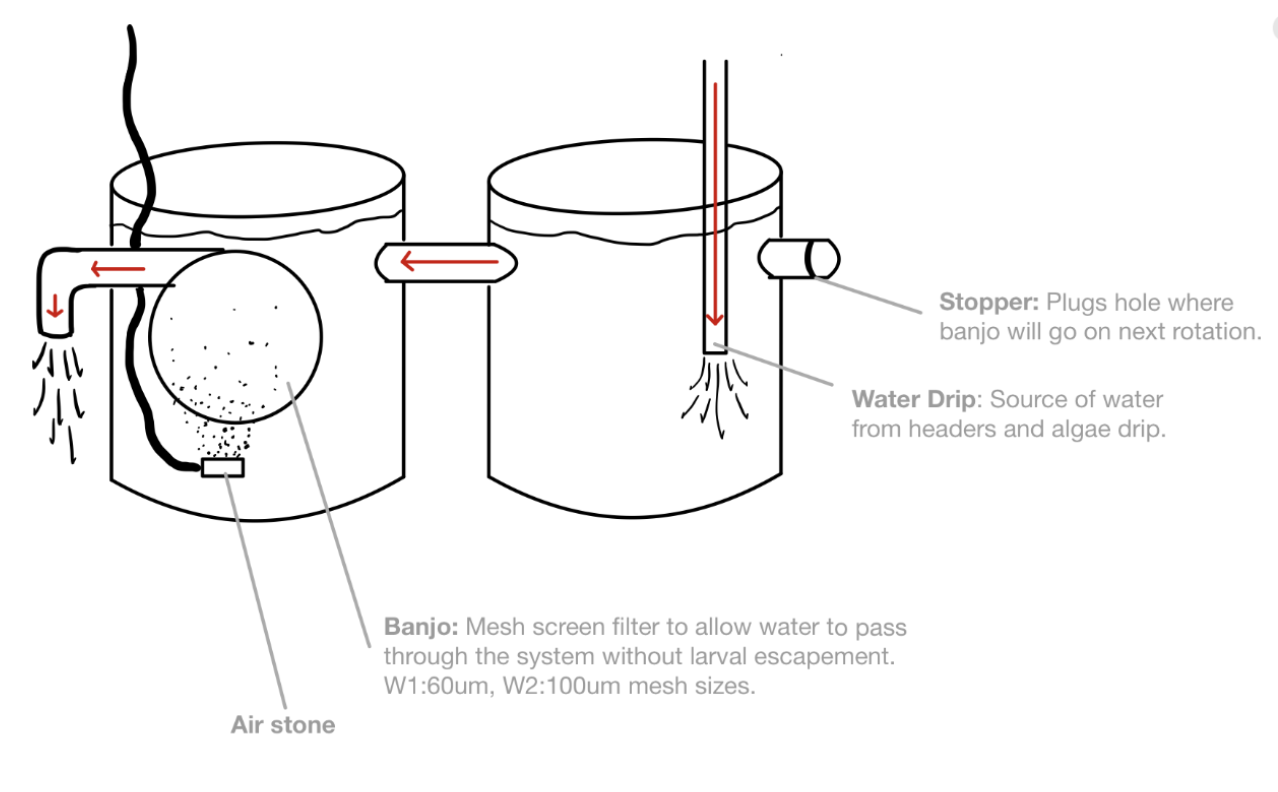 Stopper: Plugs hole where banjo will go on next rotation.

Water Drip: Source of water from headers and algae drip.

Banjo: Mesh screen filter to allow water to pass through the system without larval escapement. W1:60um, W2:100um mesh sizes.

Air stone